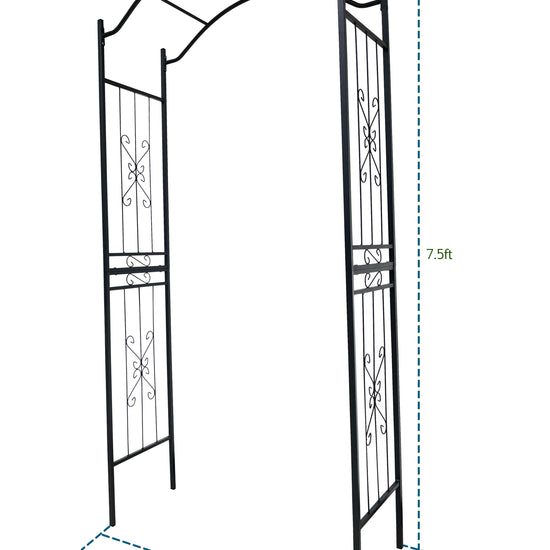 7.5ft